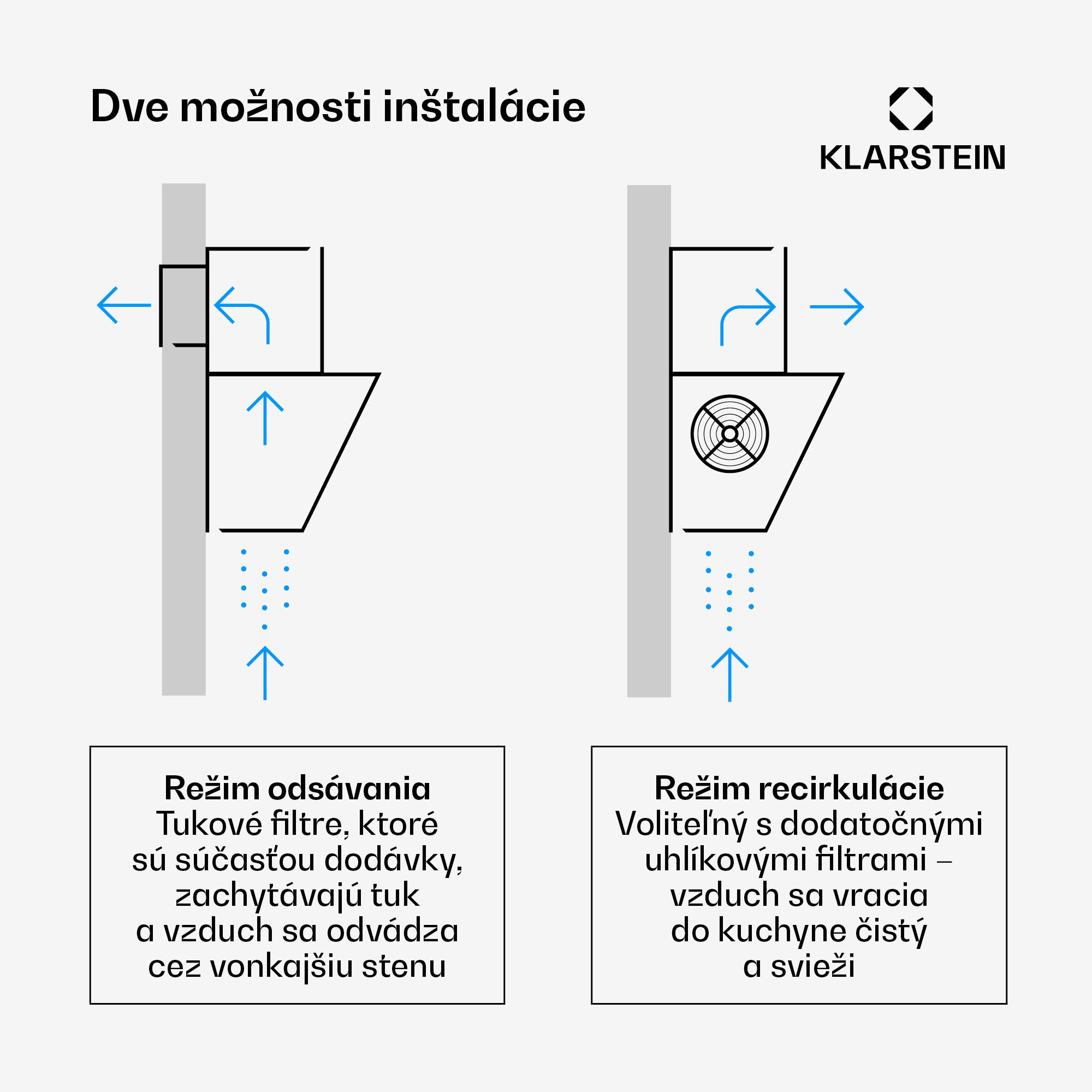 Dve možnosti inštalácie

KLARSTEIN

Režim odsávania
Tukové filtre, ktoré sú súčasťou dodávky, zachytávajú tuk a vzduch sa odvádza cez vonkajšiu stenu

Režim recirkulácie
Voliteľný s dodatočnými uhlíkovými filtrami – vzduch sa vracia do kuchyne čistý a svieži