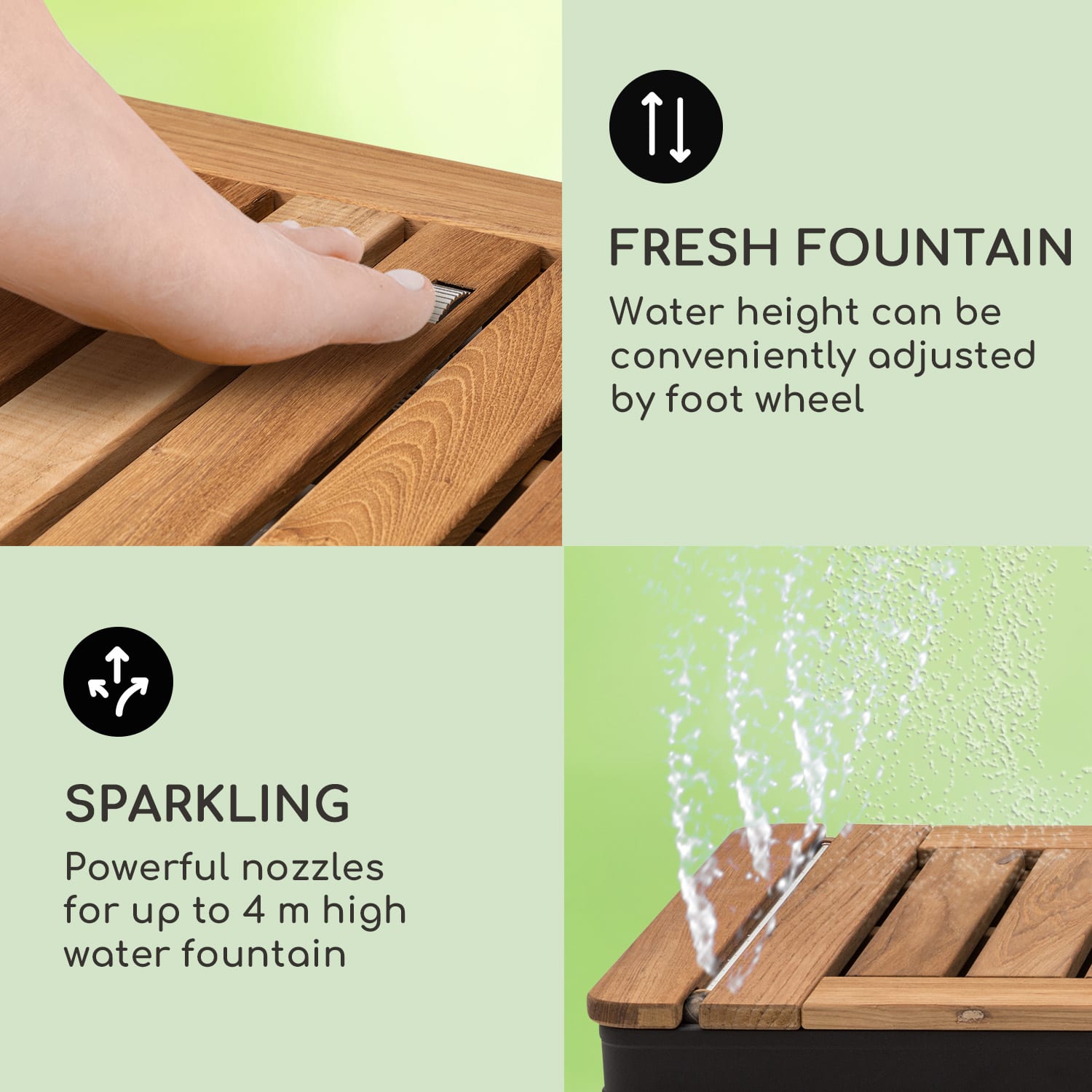 FRESH FOUNTAIN

Water height can be conveniently adjusted by foot wheel

SPARKLING

Powerful nozzles for up to 4 m high water fountain