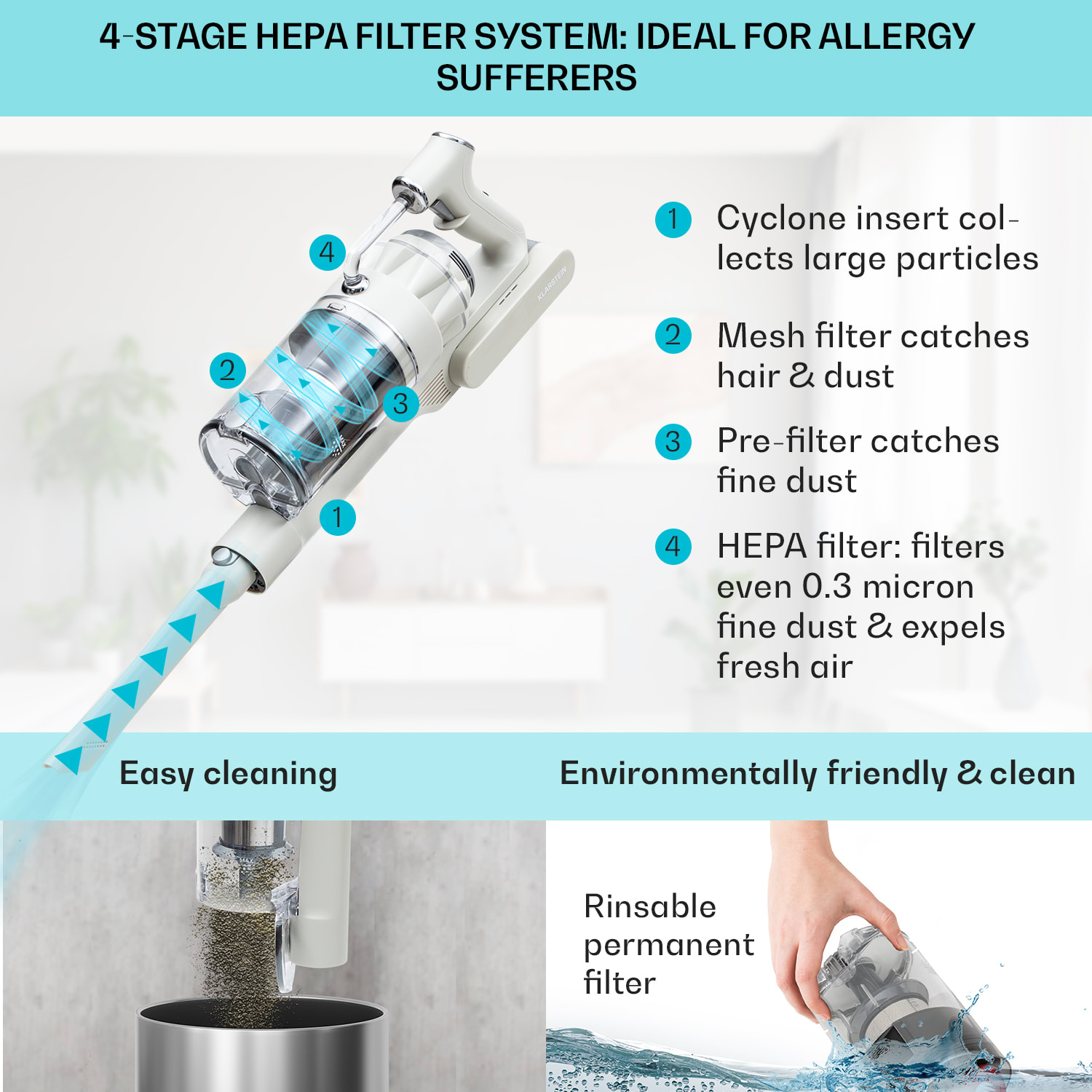 4-STAGE HEPA FILTER SYSTEM: IDEAL FOR ALLERGY SUFFERERS

4

2

3

1

KLARSTEIN

1 Cyclone insert collects large particles

2 Mesh filter catches hair & dust

3 Pre-filter catches fine dust

4 HEPA filter: filters even 0.3 micron fine dust & expels fresh air

Easy cleaning

Environmentally friendly & clean

Rinsable permanent filter