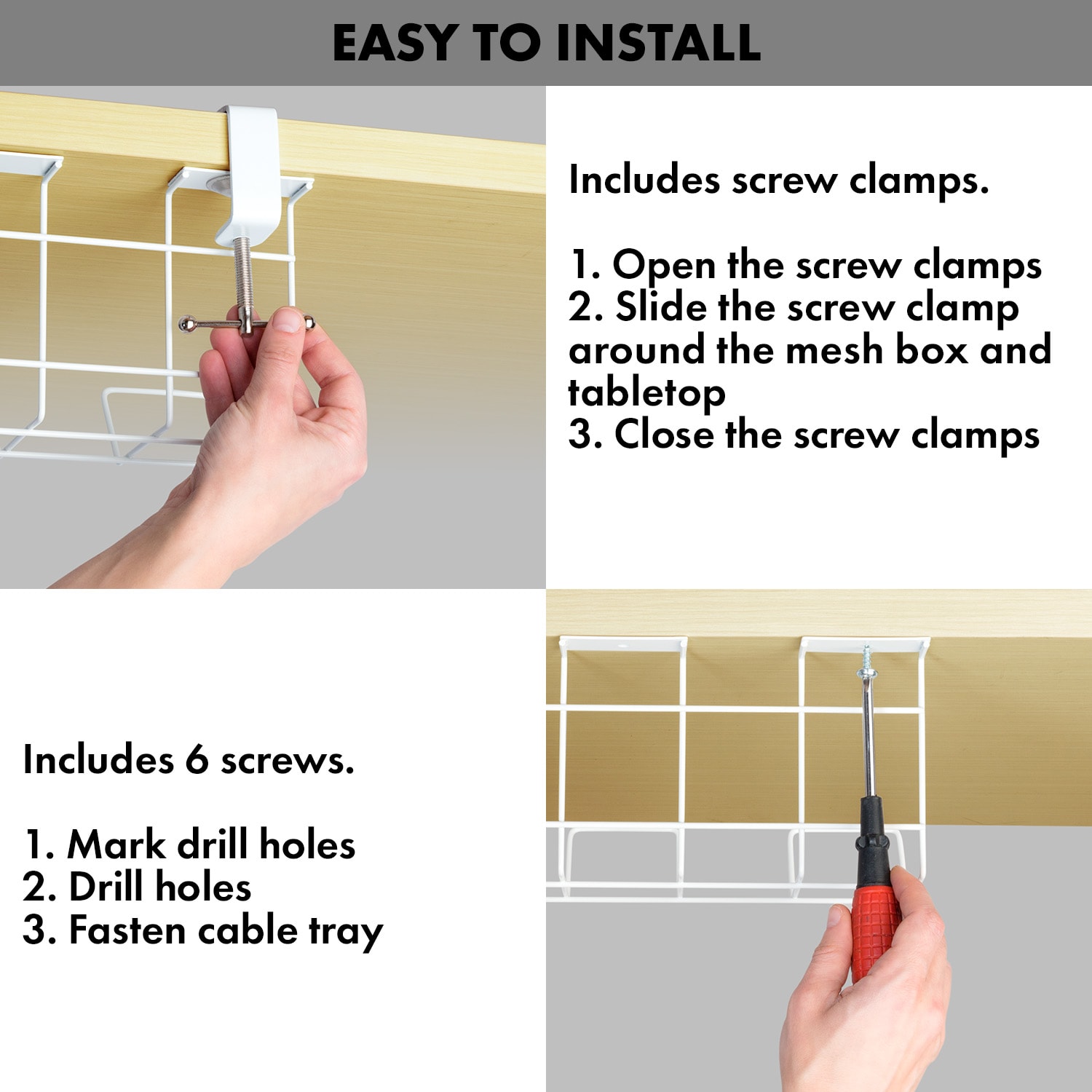 EASY TO INSTALL

Includes screw clamps.

1. Open the screw clamps
2. Slide the screw clamp around the mesh box and tabletop
3. Close the screw clamps

Includes 6 screws.

1. Mark drill holes
2. Drill holes
3. Fasten cable tray