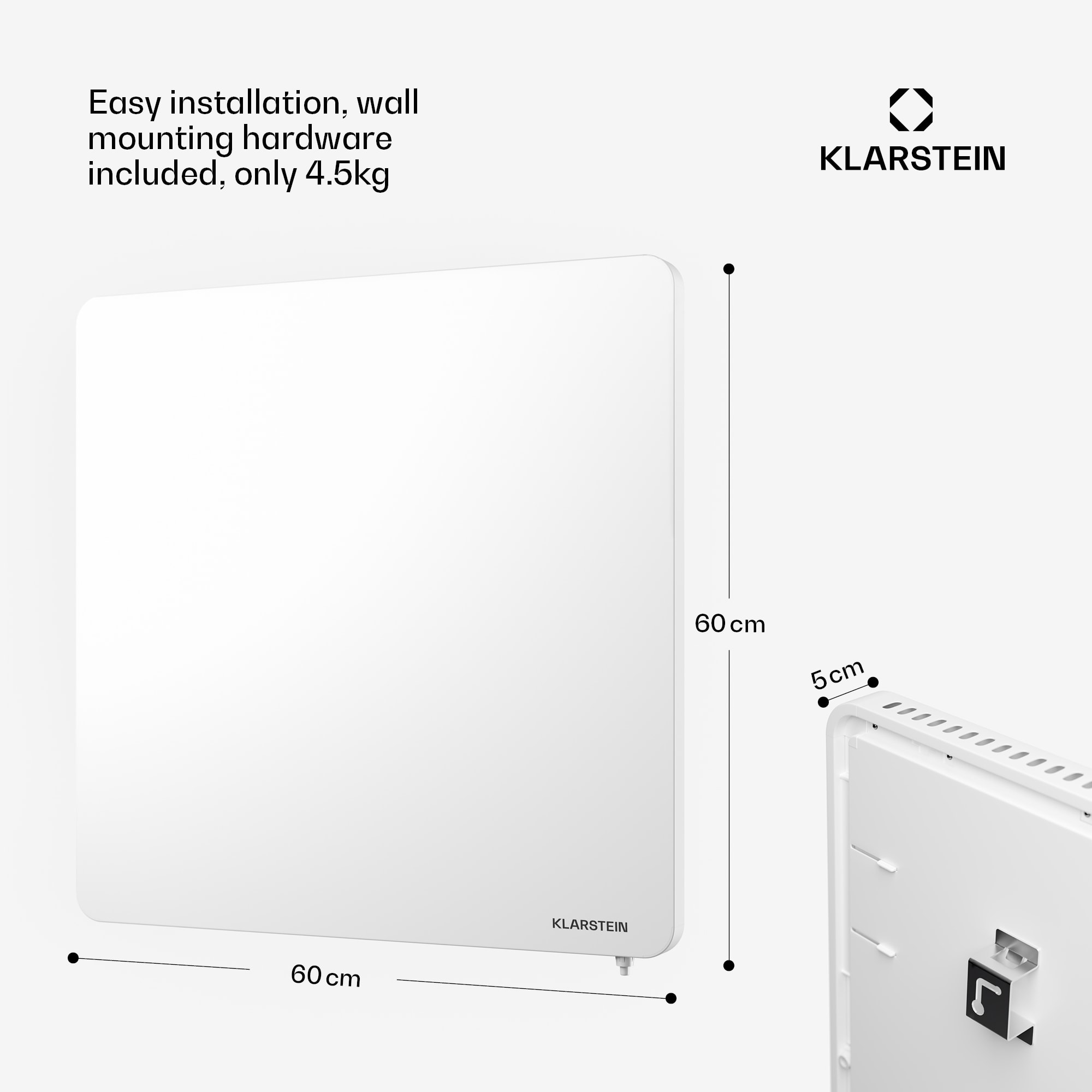 Easy installation, wall mounting hardware included, only 4.5kg

KLARSTEIN

60 cm

5 cm

KLARSTEIN

60 cm