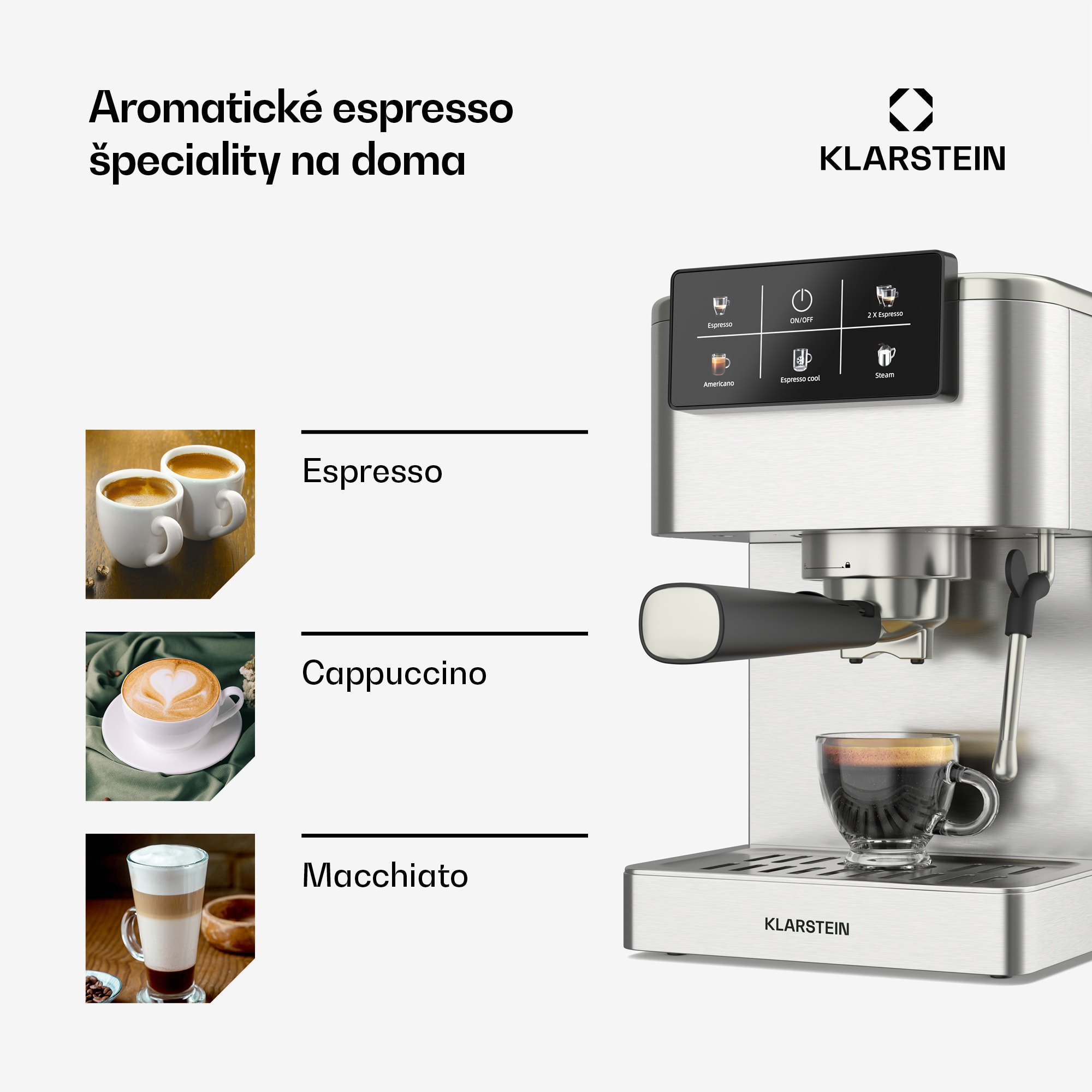 Aromatické espresso špeciality na doma

KLARSTEIN

Espresso

ON/OFF

2 X Espresso

Americano

Espresso cool

Steam

Espresso

Cappuccino

Macchiato

KLARSTEIN