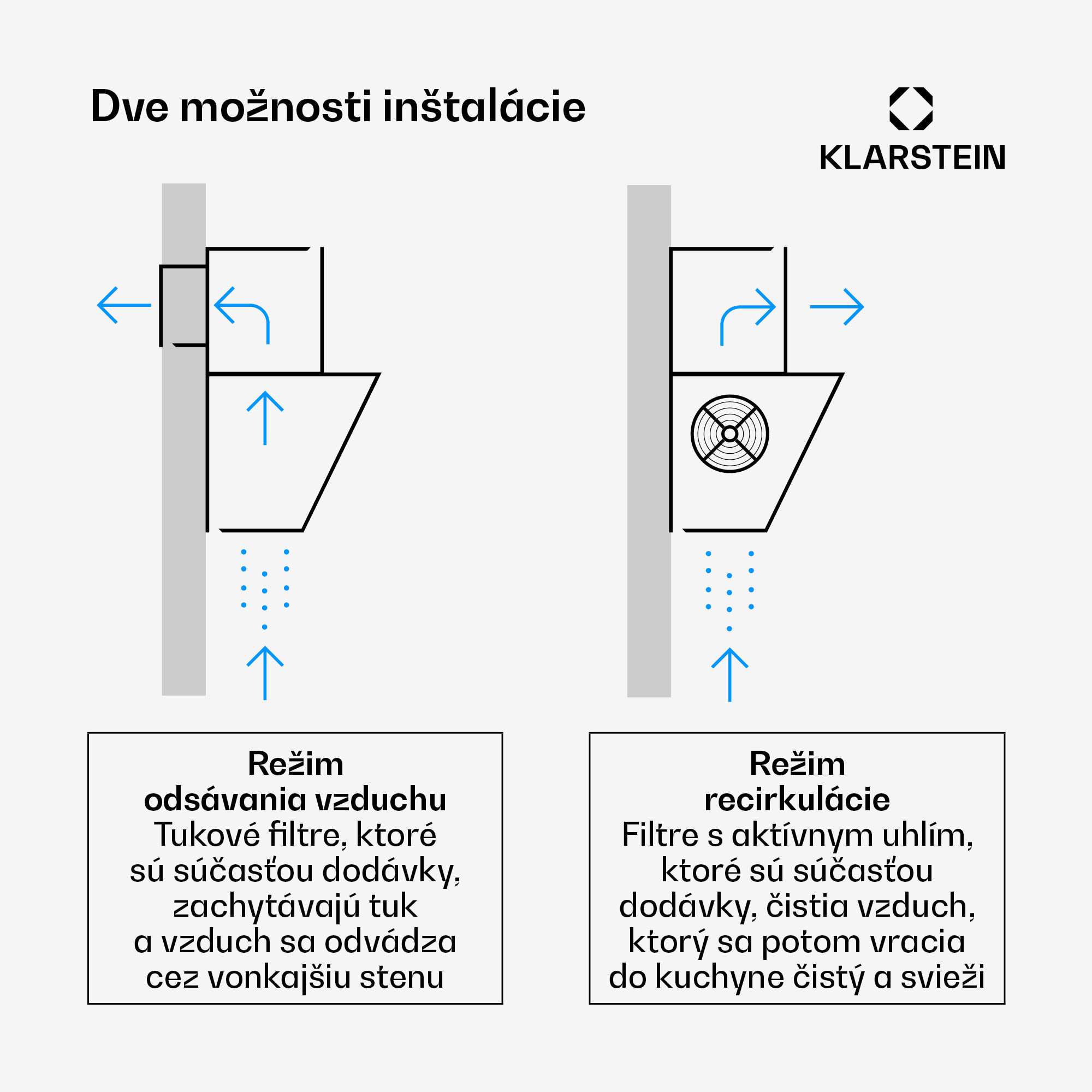 Dve možnosti inštalácie

KLARSTEIN

Režim
odsávania vzduchu
Tukové filtre, ktoré sú súčasťou dodávky, zachytávajú tuk a vzduch sa odvádza cez vonkajšiu stenu

Režim
recirkulácie
Filtre s aktívnym uhlím, ktoré sú súčasťou dodávky, čistia vzduch, ktorý sa potom vracia do kuchyne čistý a svieži